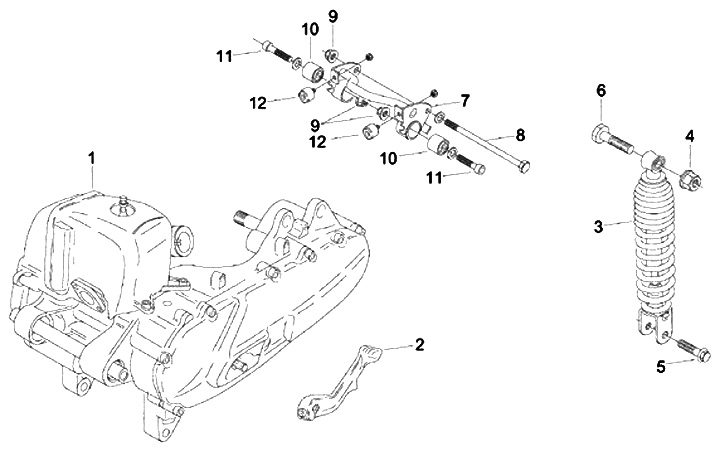 9
10
11
12
7
9
12
8
10
11
6
4
1
3
2
5