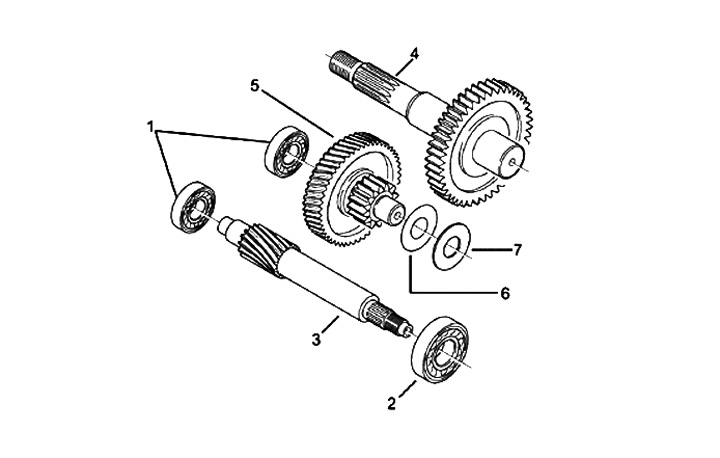 4
5
1
7
6
3
2