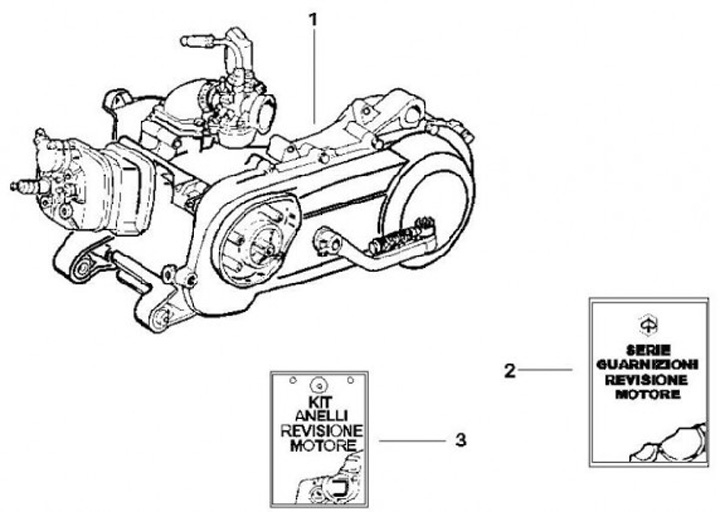 1

2

SERIE GUARNIZIONI REVISIONE MOTORE

KIT ANELLI REVISIONE MOTORE

3