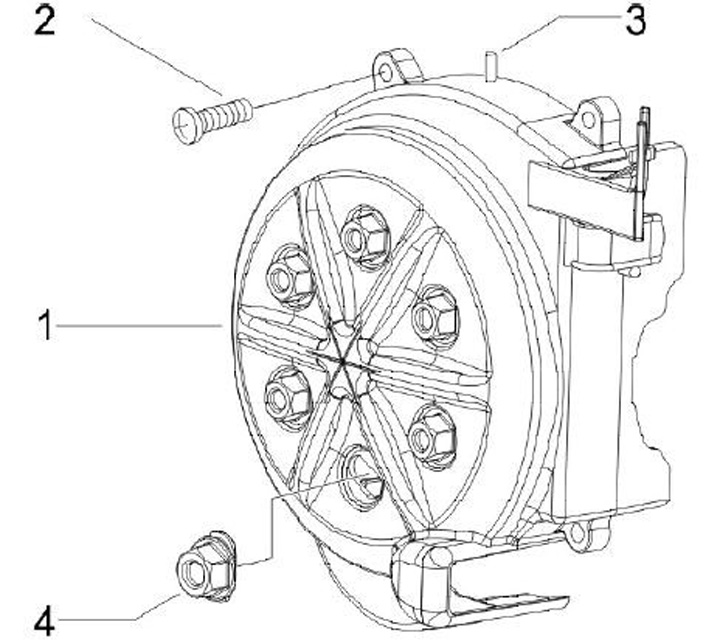 2

3

1

4