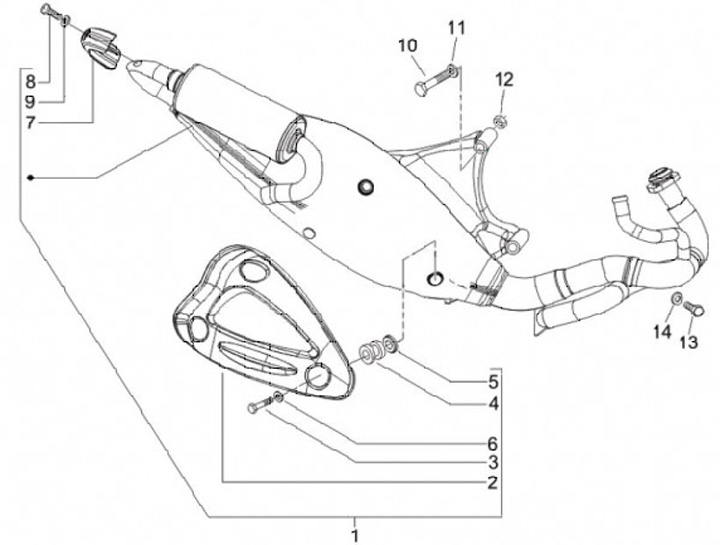 8
9
7
10
11
12
14
13
5
4
6
3
2
1