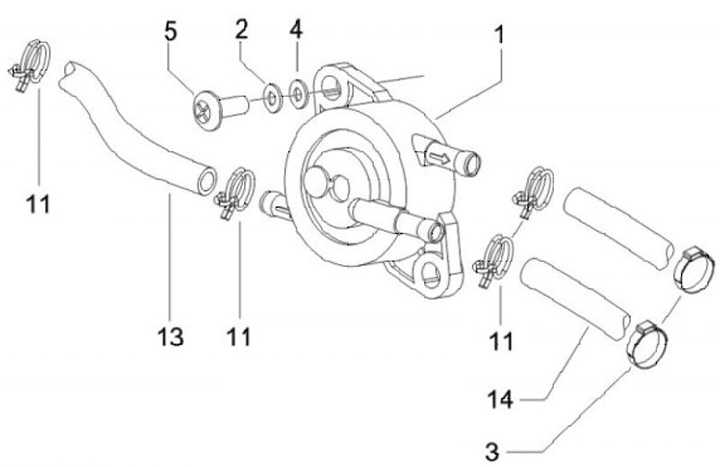 5
2
4
1
11
13
11
11
14
3