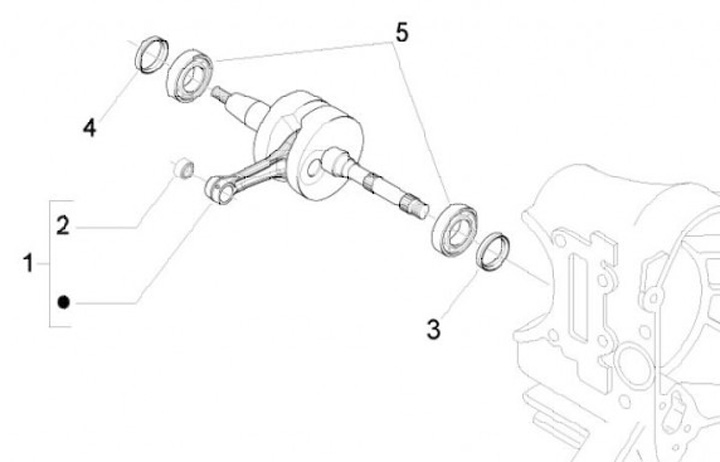 5
4
2
1
3