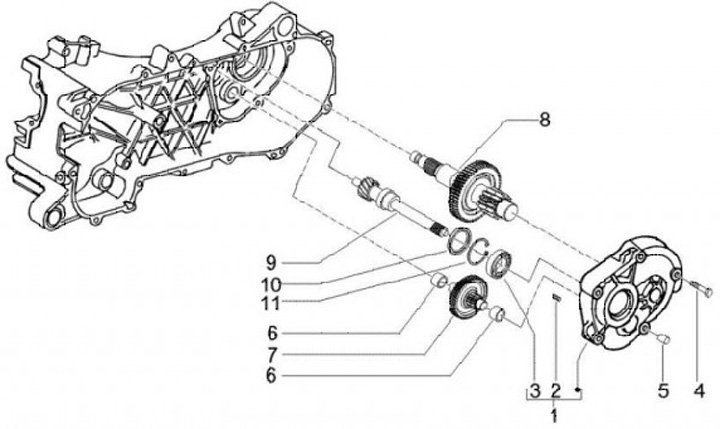 8
9
10
11
6
7
6
3
2
1
5
4