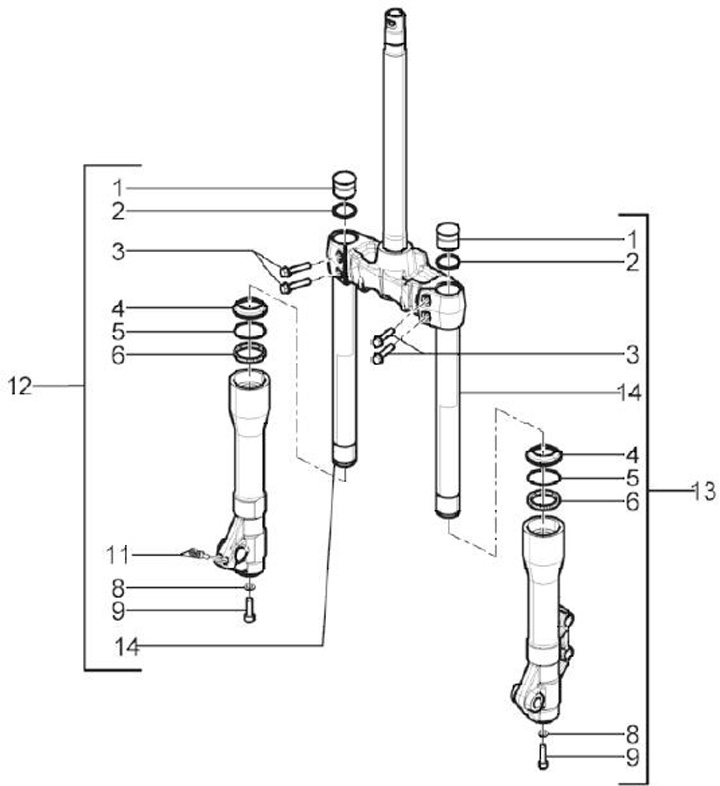 1
2
3
4
5
6
12
11
8
9
14
1
2
3
14
4
5
6
13
8
9