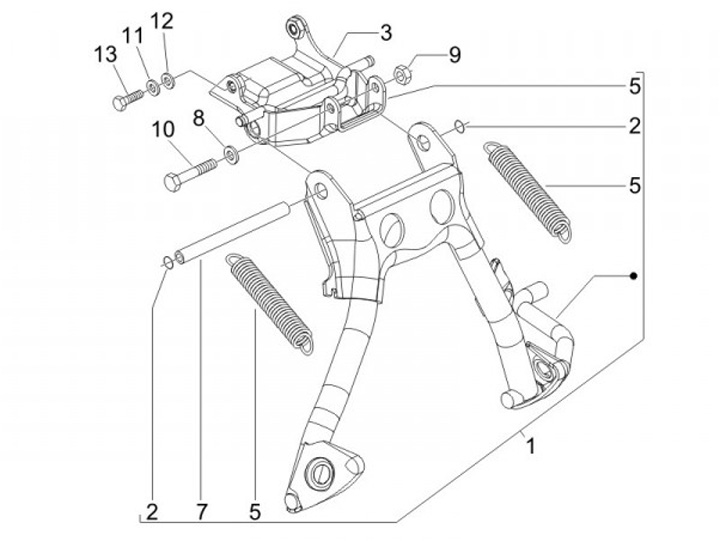 13
11
12
3
9
5
10
8
2
5
1
2
7
5