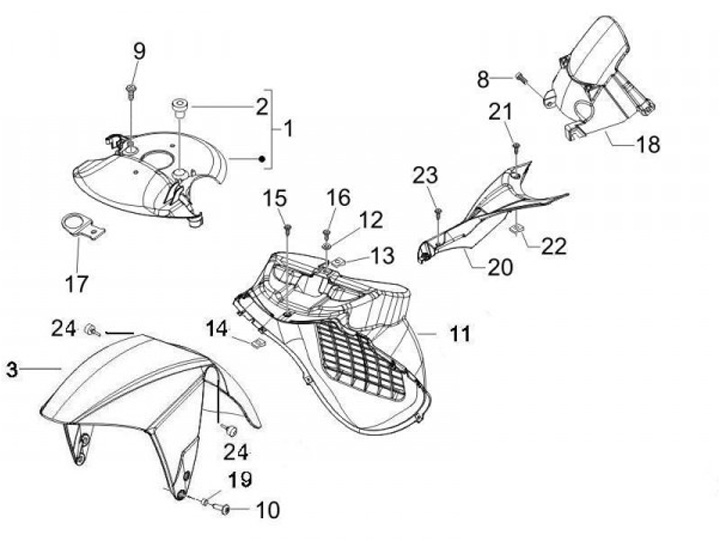 9
2
1
8
21
18
23
15
16
12
13
22
20
17
24
14
11
3
24
19
10