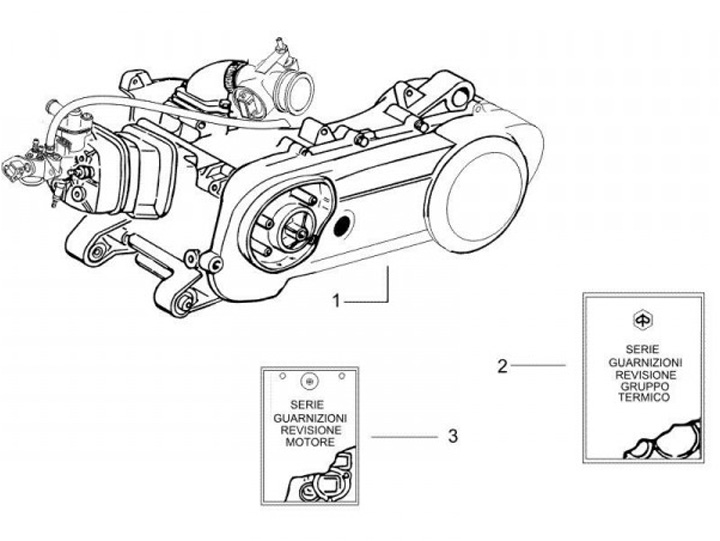 1

2

SERIE
GUARNIZIONI
REVISIONE
GRUPPO
TERMICO

SERIE
GUARNIZIONI
REVISIONE
MOTORE

3