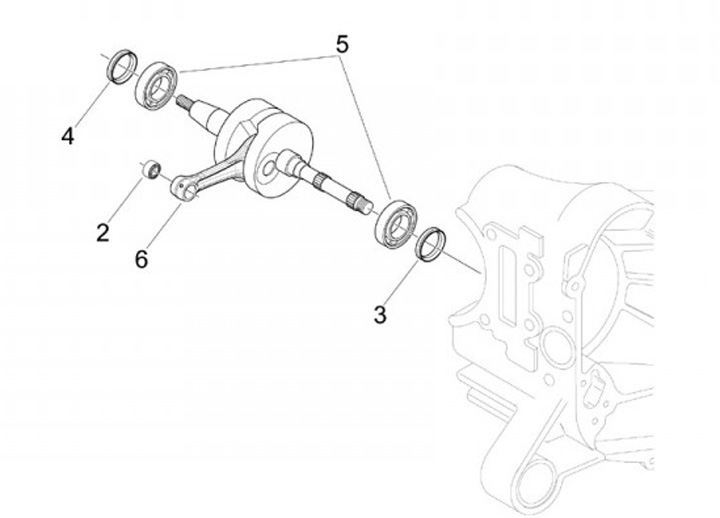 5
4
2
6
3