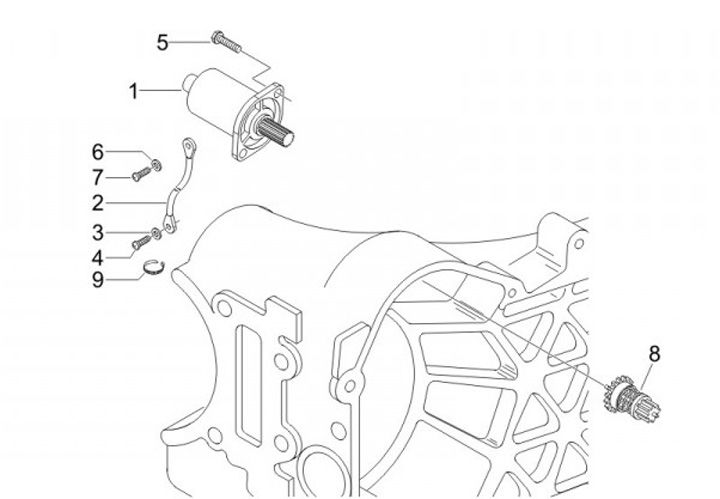 5
1
6
7
2
3
4
9
8