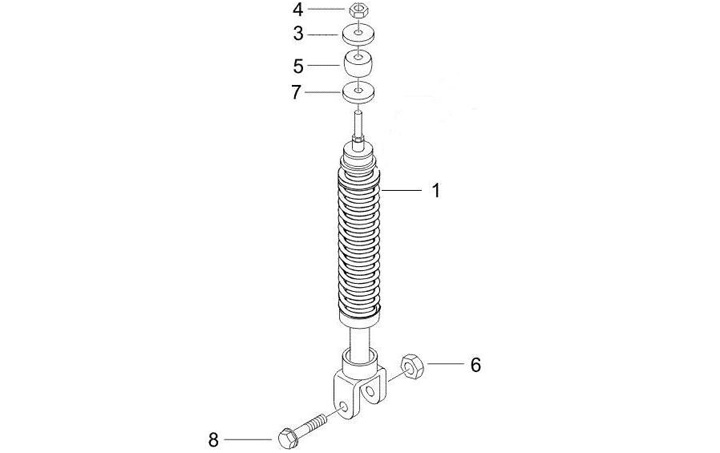 4
3
5
7
1
6
8