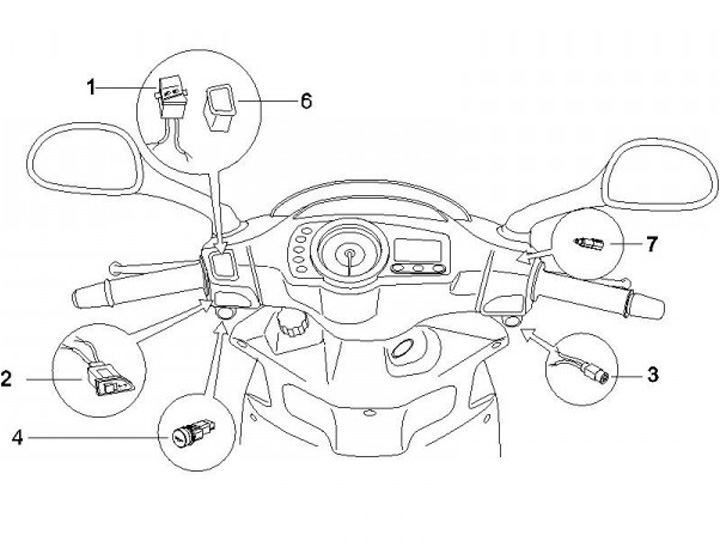 1
6
7
2
3
4