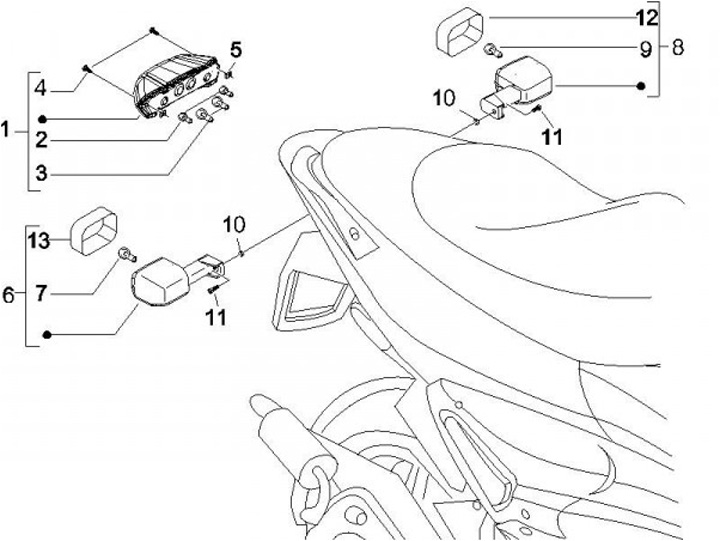 4
5
1
2
3
12
9
8
10
11
13
10
6
7
11