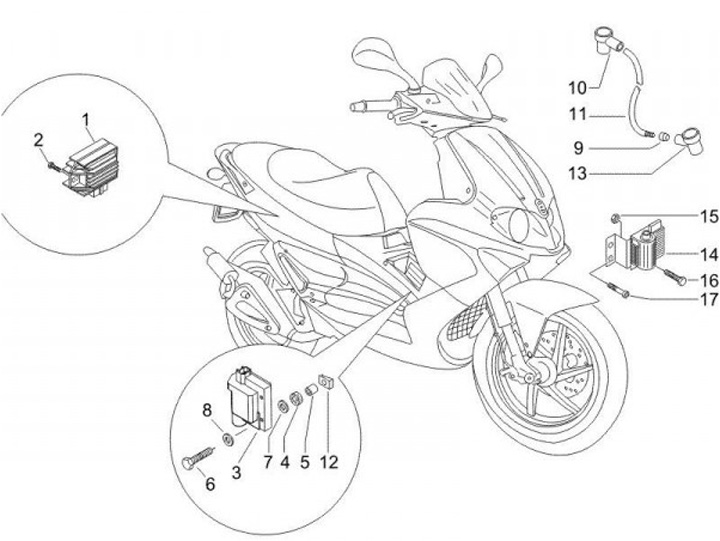 1
2
10
11
9
13
15
14
16
17
8
3
7
4
5
12
6