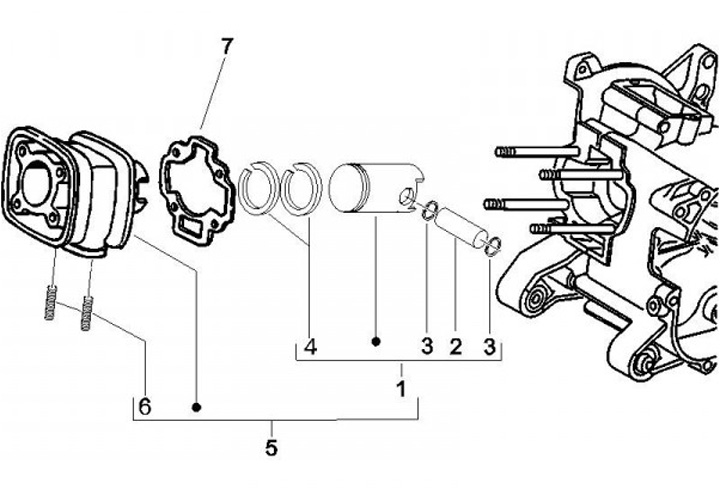 7

4 3 2 3

1

6

5