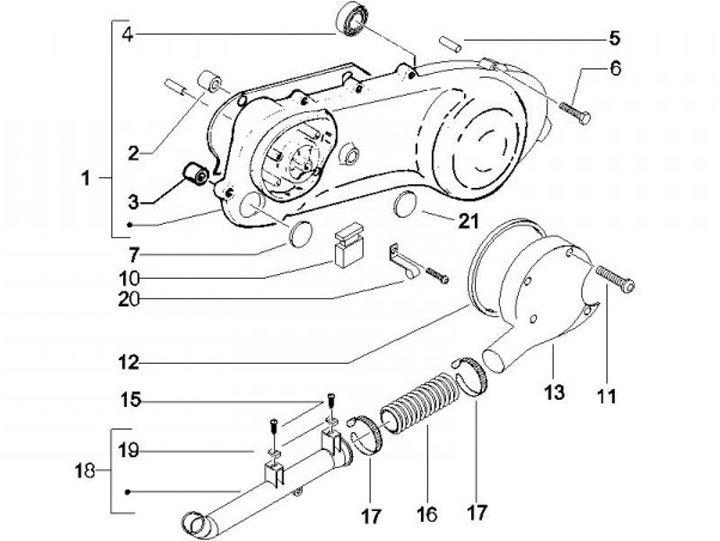 4
5
6
2
1
3
21
7
10
20
12
13
11
15
19
18
17
16
17