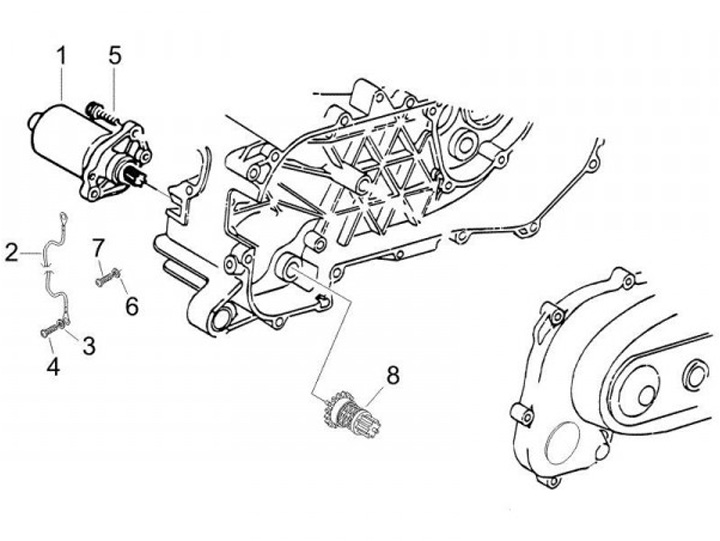 1
5
2
7
6
3
4
8