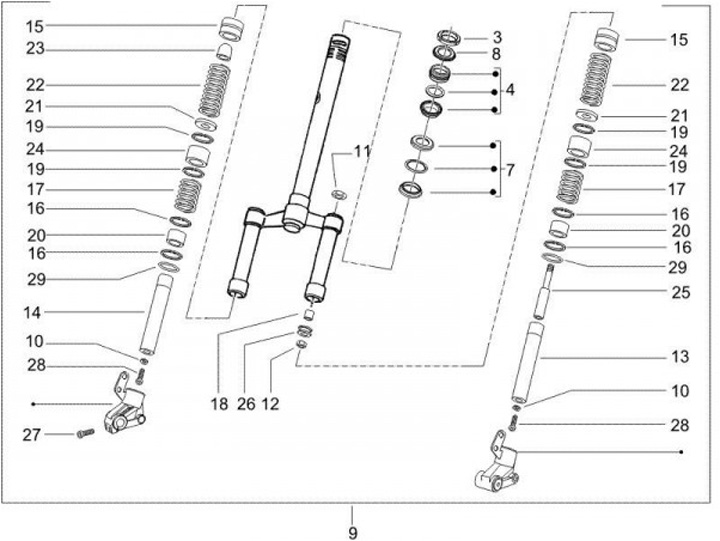 15
23
22
21
19
24
19
17
16
20
16
29
14
10
28
27
11
18
26
12
3
8
4
7
15
22
21
19
24
19
17
16
20
16
29
25
13
10
28
9