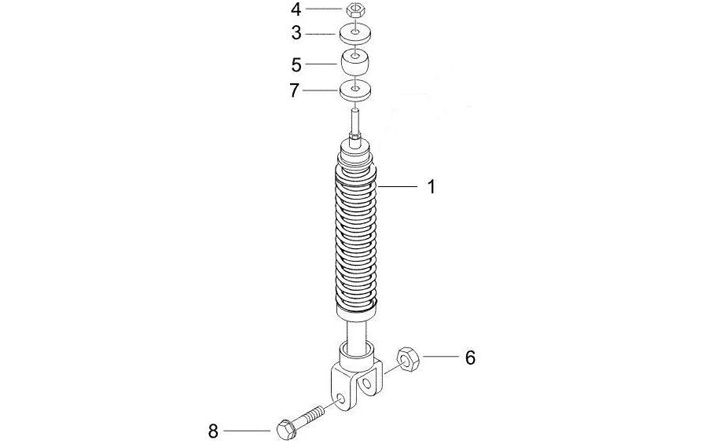 4
3
5
7
1
6
8