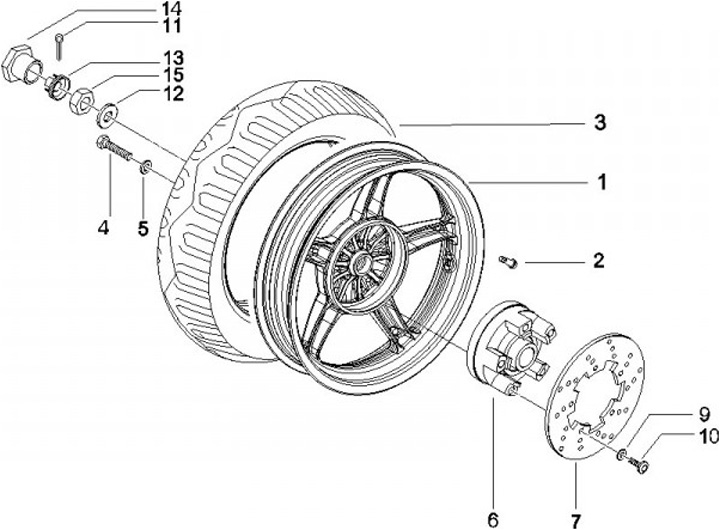 14
11
13
15
12
3
1
4
5
2
9
10
6
7