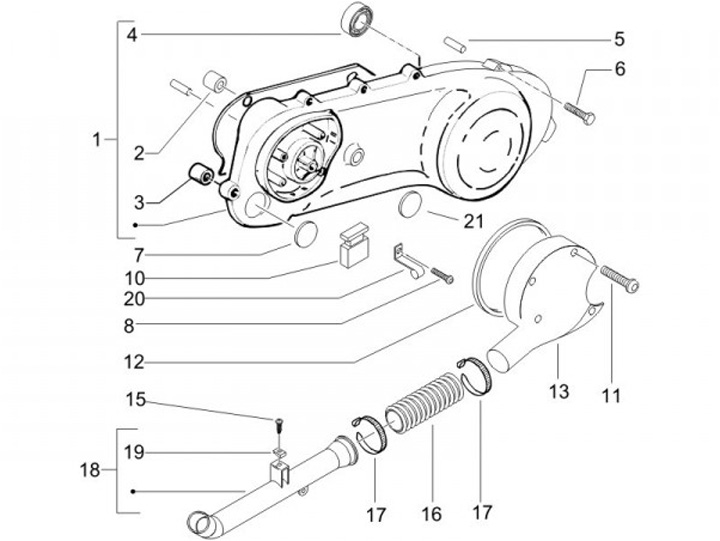 4
5
6
1
2
3
21
7
10
20
8
12
13
11
15
19
18
17
16
17