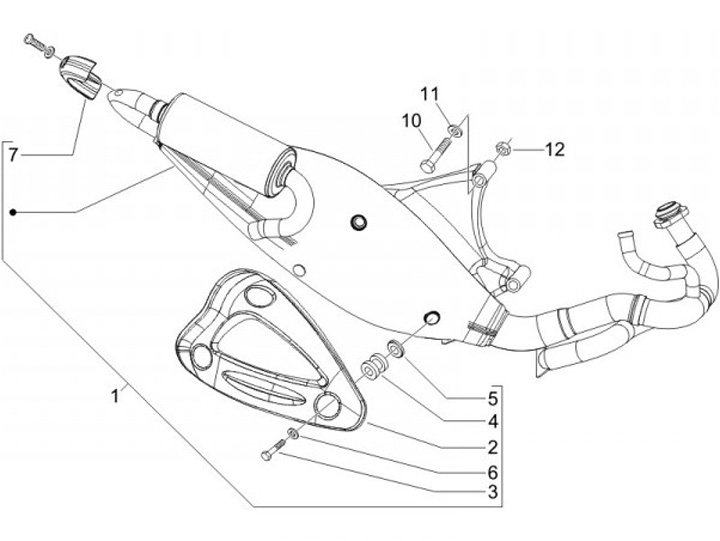 7
11
10
12
1
5
4
2
6
3