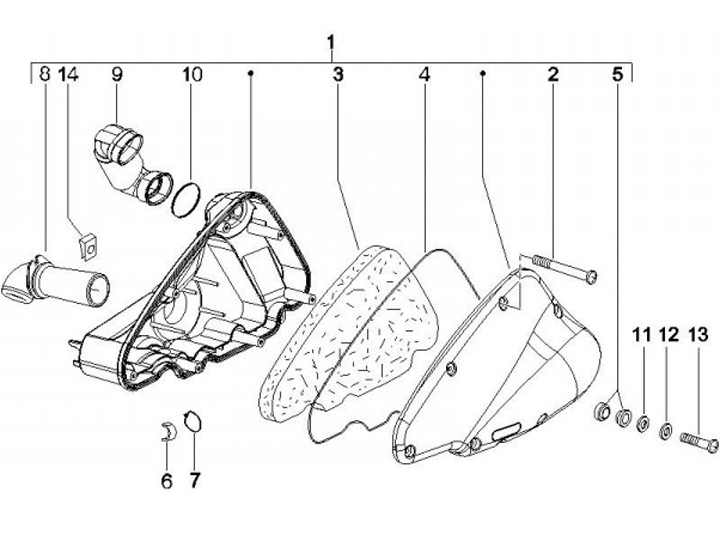 1
8 14 9 10 3 4 2 5
11 12 13
6 7