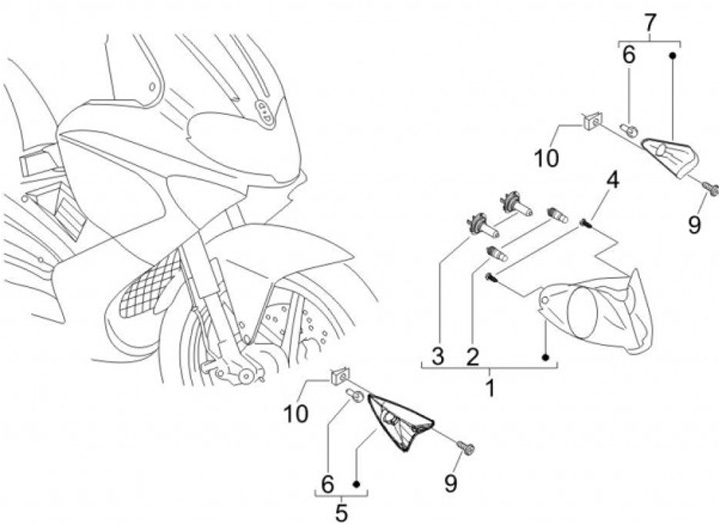 7
6
10
4
9
3
2
1
10
6
9
5