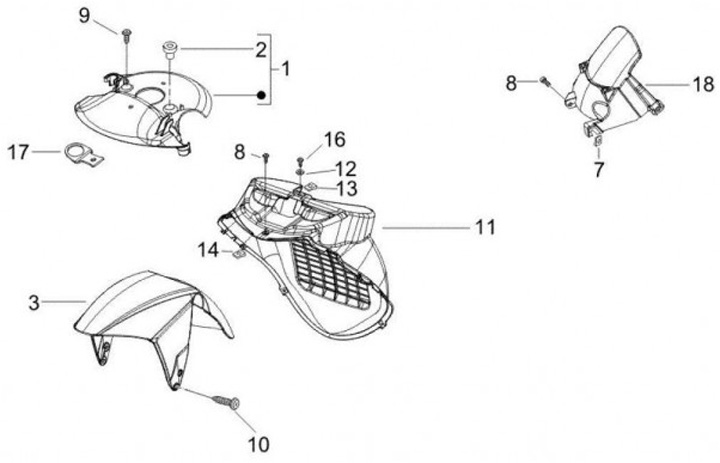 9
2
1
17
8
16
12
13
11
14
3
10
8
18
7