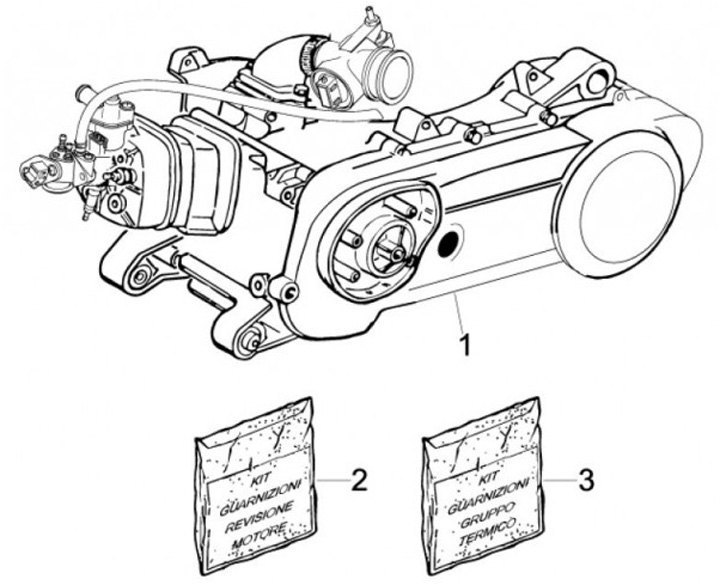 1

KIT GUARNIZIONI REVISIONE MOTORE

2

KIT GUARNIZIONI GRUPPO TERMICO

3