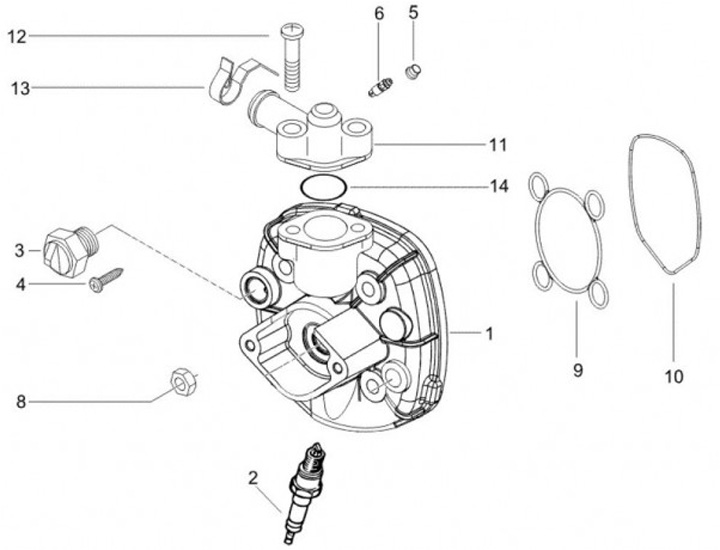 12
6
5
13
11
14
3
4
1
9
10
8
2