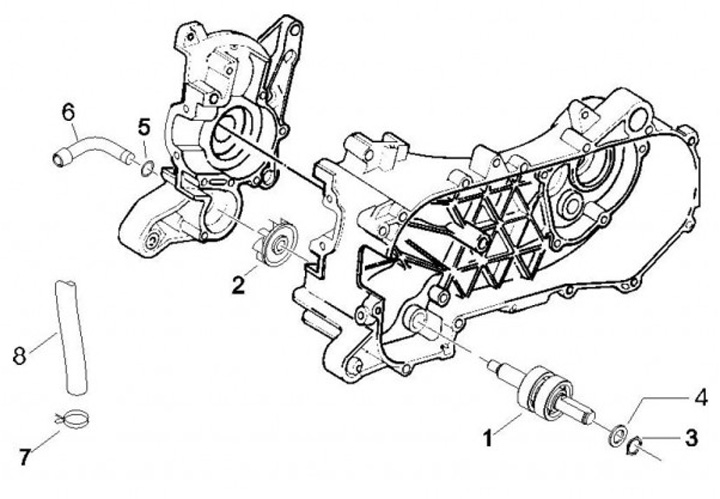 6
5
2
8
7
1
4
3