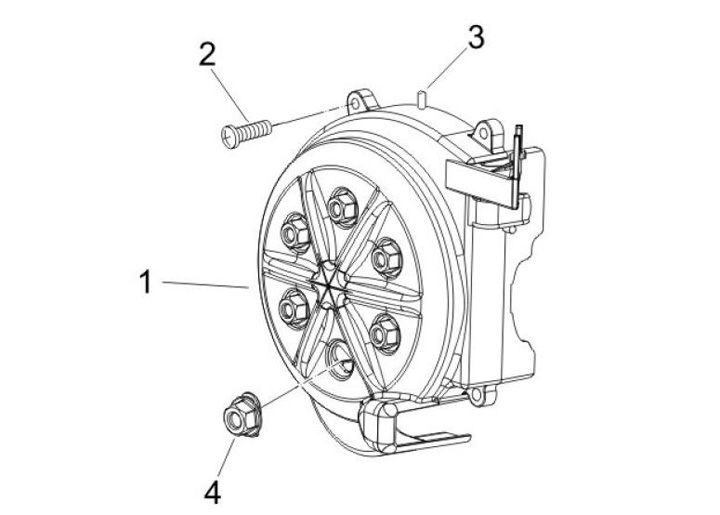 2
3
1
4