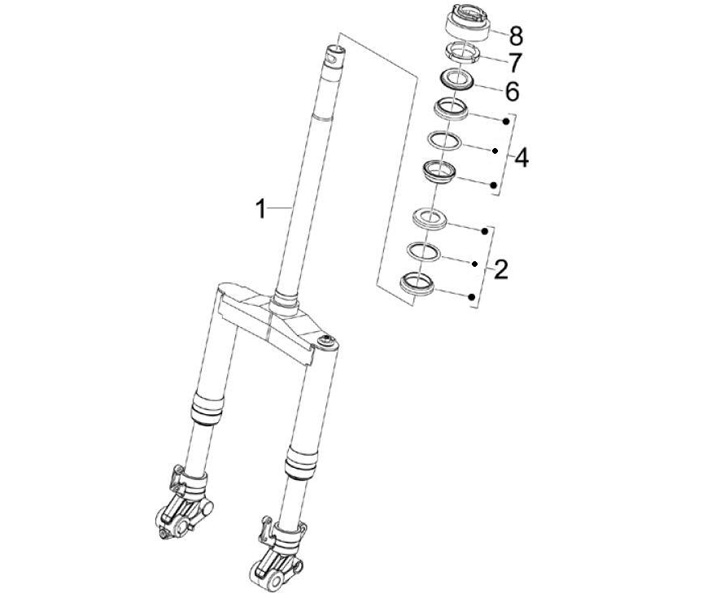 8
7
6
4
1
2