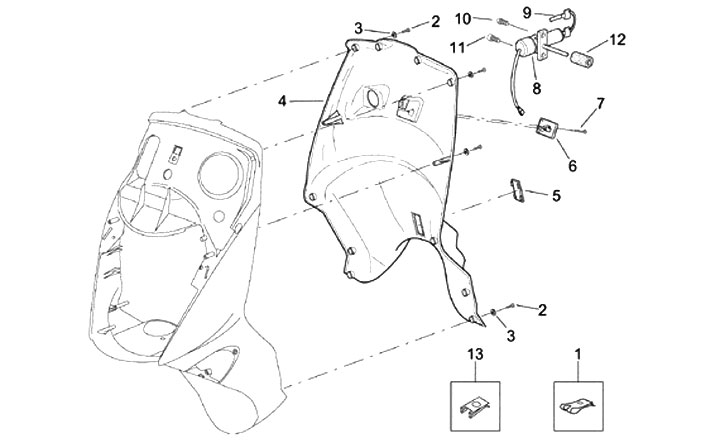 3
2
10
9
11
12
4
8
7
6
5
2
3
13
1