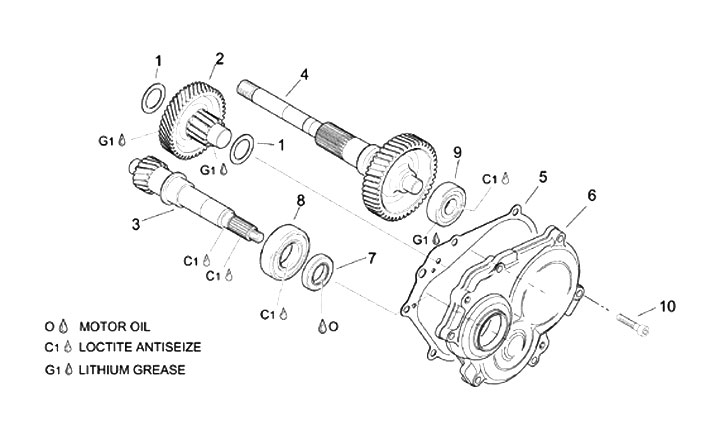 1
2
4
G1
G1
1
9
C1
5
6
3
8
G1
C1
C1
7
C1
O
10
O MOTOR OIL
C1 LOCTITE ANTISEIZE
G1 LITHIUM GREASE