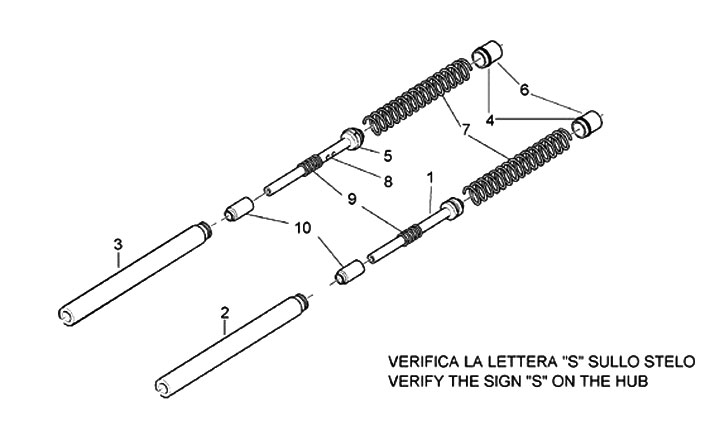 6
4
7
5
8
1
9
10
3
2
VERIFICA LA LETTERA "S" SULLO STELO
VERIFY THE SIGN "S" ON THE HUB