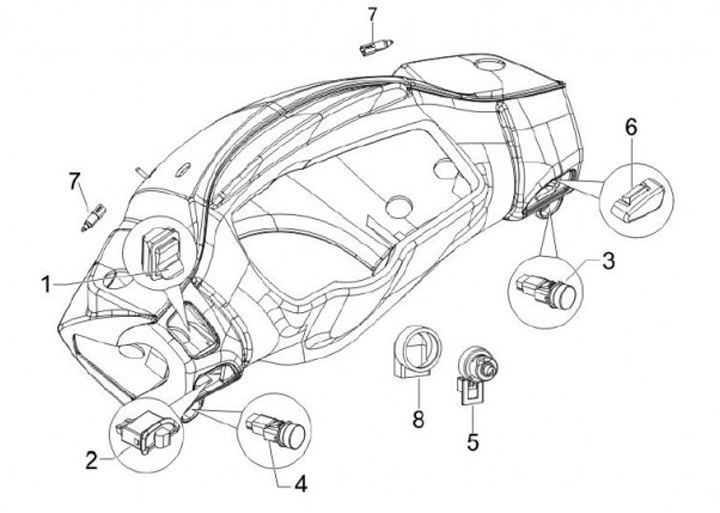 7
6
7
1
3
8
5
2
4