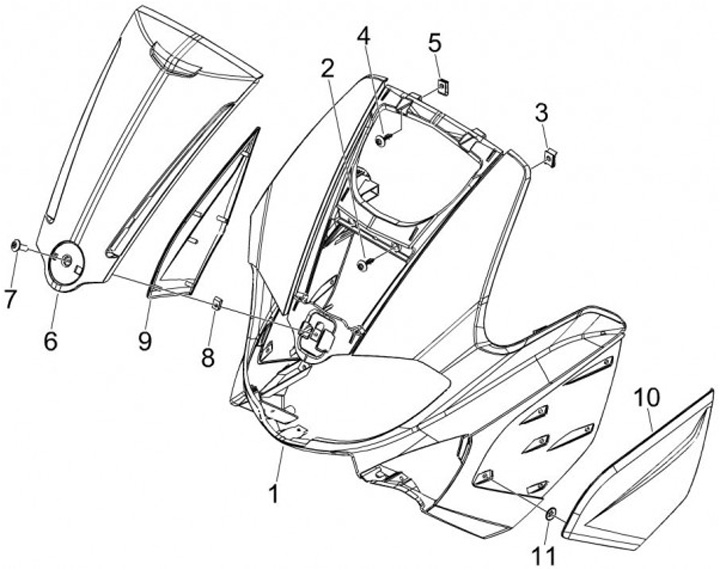 4
5
2
3
7
6
9
8
10
1
11