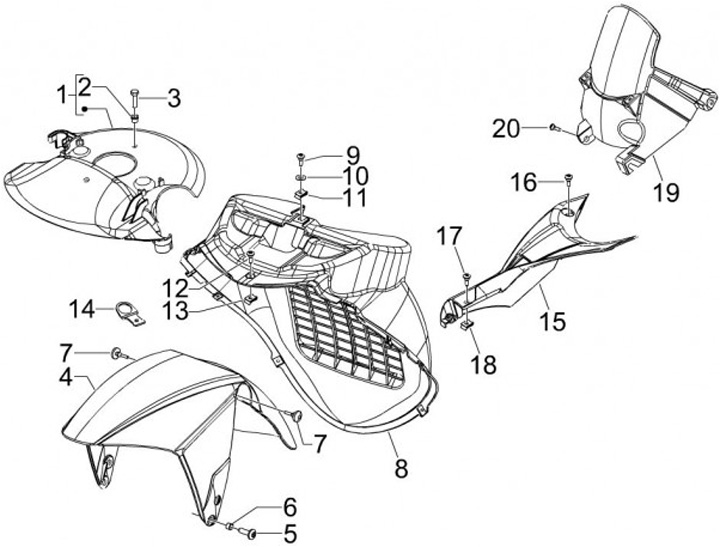 1
2
3
20
19
9
10
11
16
17
12
13
14
15
18
7
4
7
8
6
5