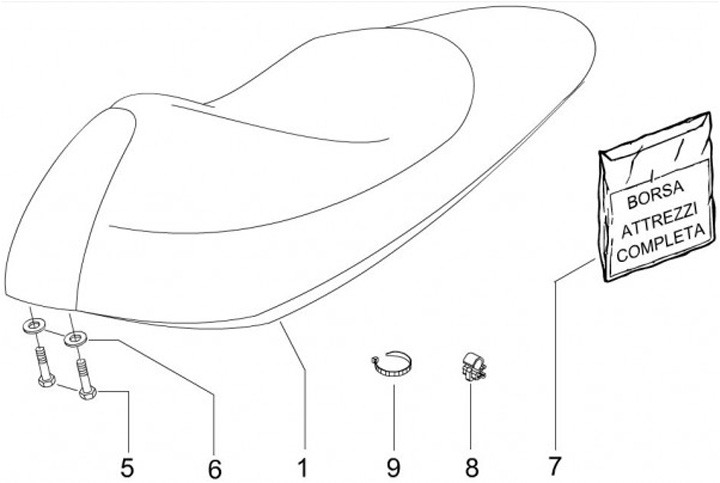 BORSA
ATTREZZI
COMPLETA

5 6 1 9 8 7