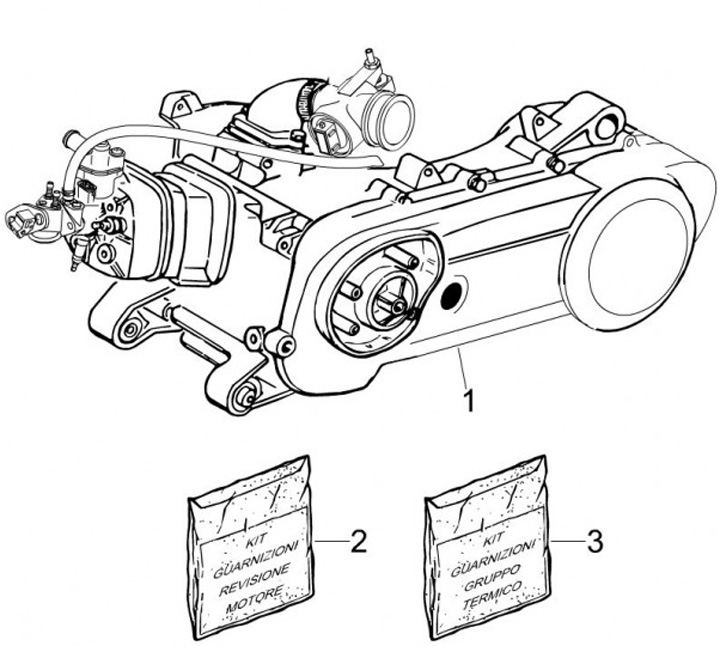 1

KIT GUARNIZIONI REVISIONE MOTORE

2

KIT GUARNIZIONI GRUPPO TERMICO

3