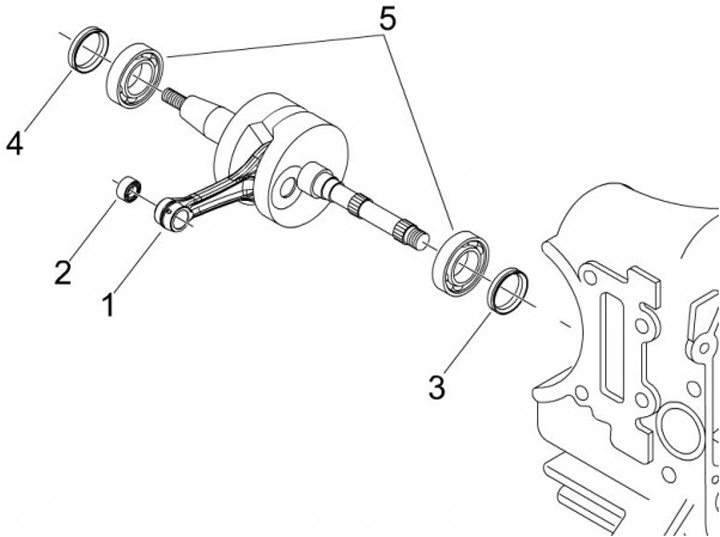 5
4
2
1
3