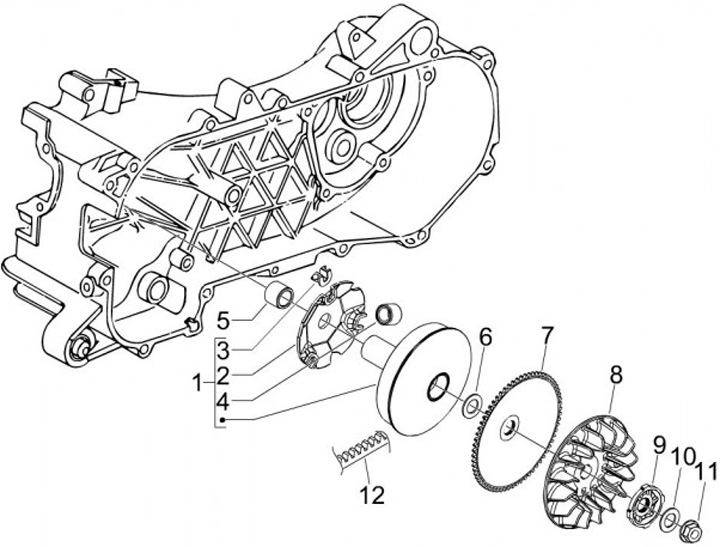 5
3
1
2
4
6
7
8
9
10
11
12