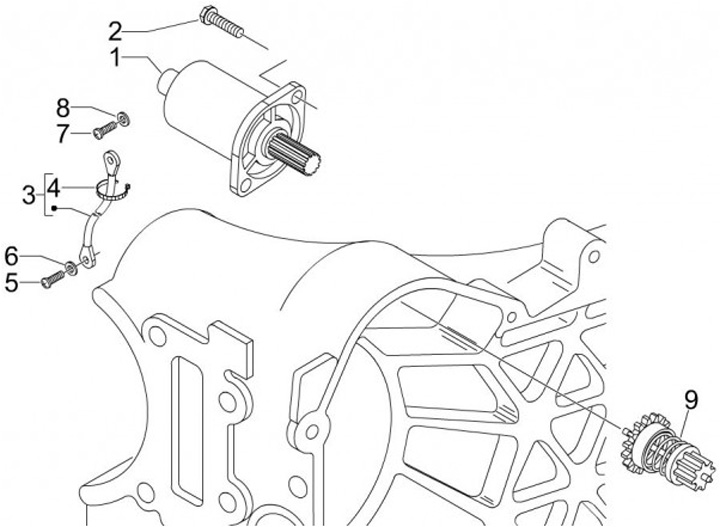 2
1
8
7
3
4
6
5
9