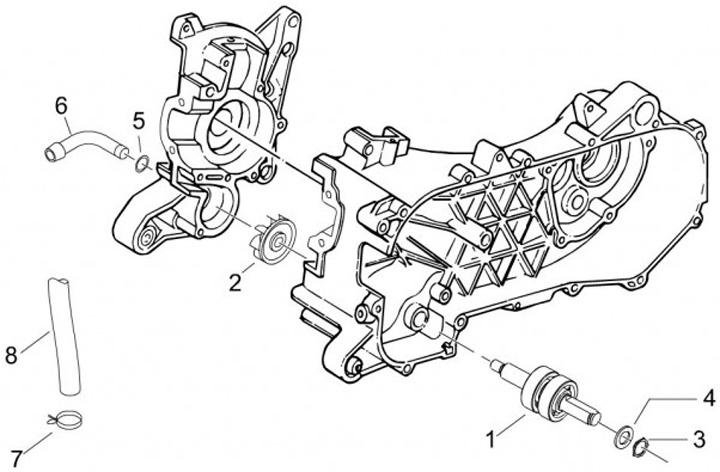 6
5
2
8
7
1
4
3