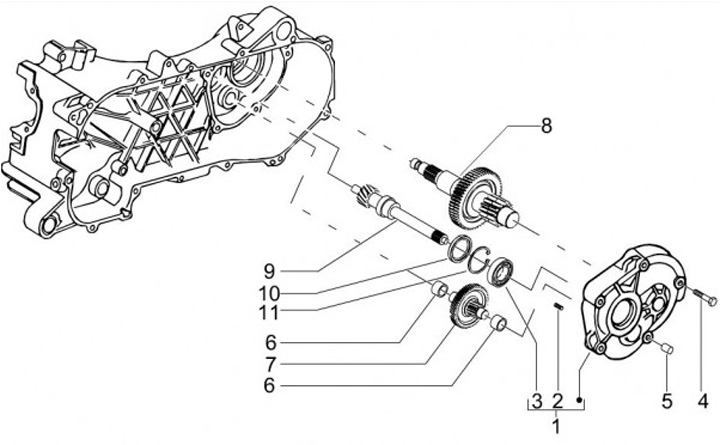 8
9
10
11
6
7
6
3
2
1
5
4