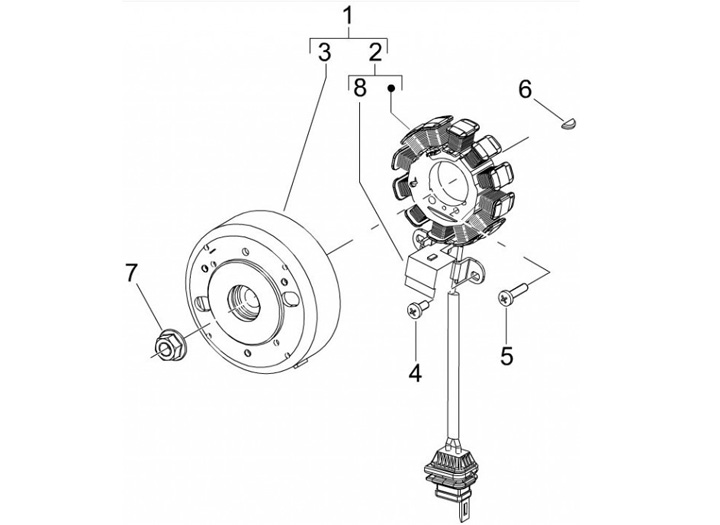 1
3
2
8
6
7
4
5