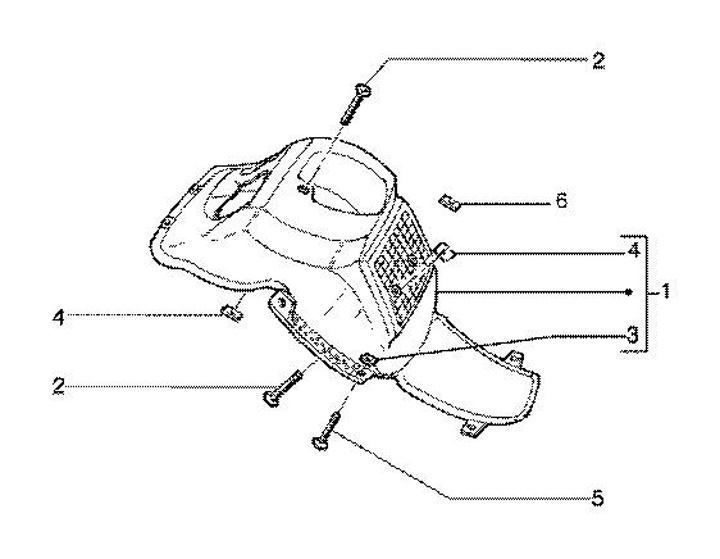 2
6
4
1
4
3
2
5