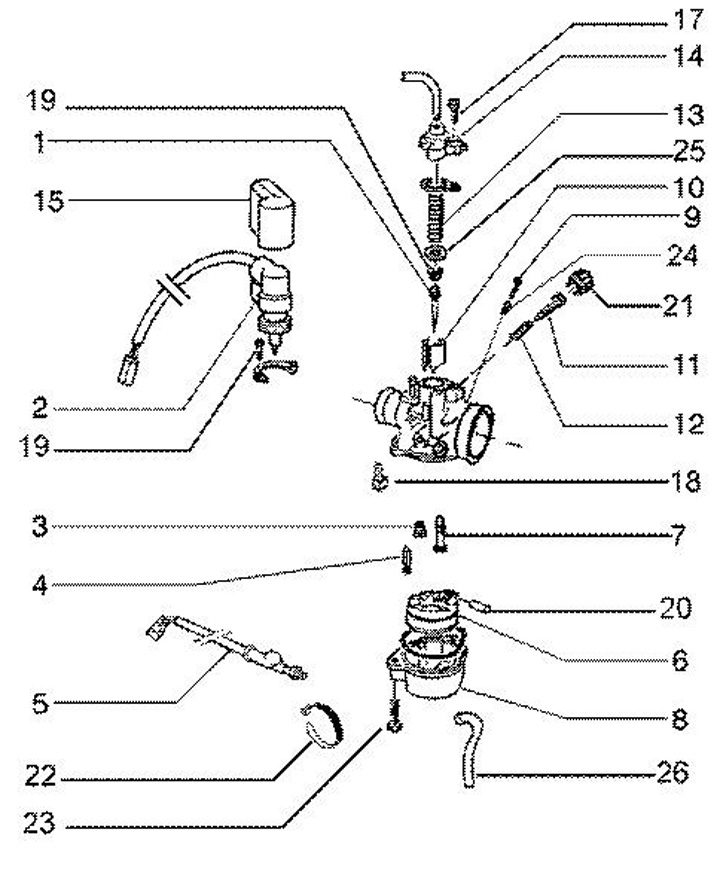 17
14
19
13
1
25
15
10
9
24
21
11
2
12
19
18
3
7
4
20
6
5
8
22
26
23